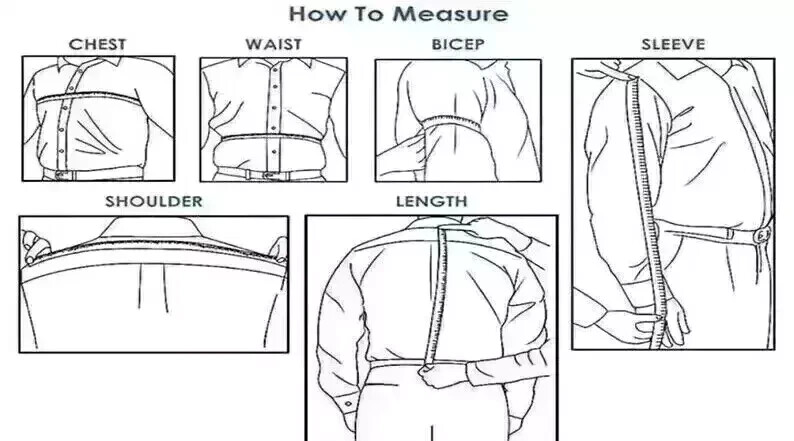 How To Measure

CHEST

WAIST

BICEP

SLEEVE

SHOULDER

LENGTH